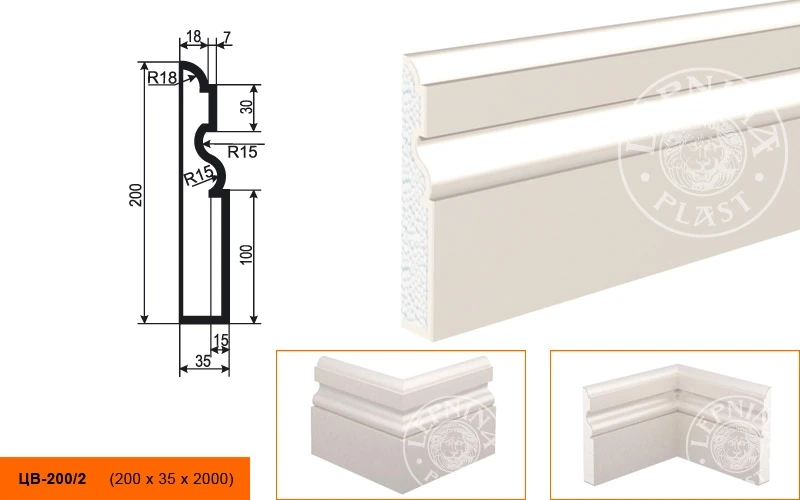 18
7
R18
30
R15
R15
200
100
15
35

LEPNINA PLAST

LEPNINA PLAST

LEPNINA PLAST

ЦВ-200/2 (200 x 35 x 2000)